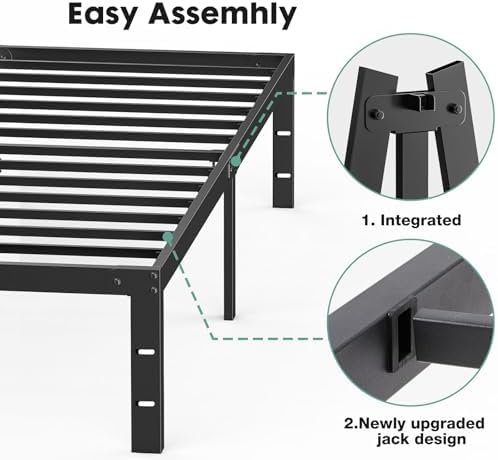 Easy Assemhly

1. Integrated

2.Newly upgraded jack design