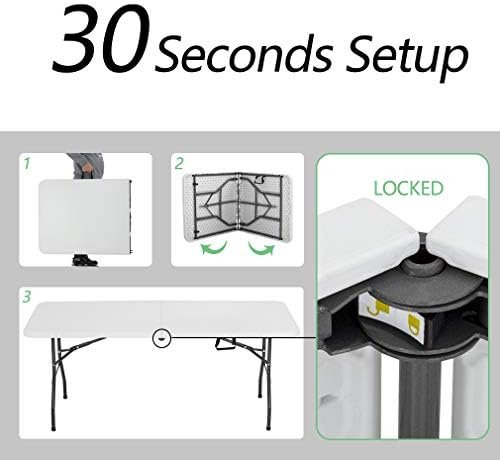 30 Seconds Setup

1

2

LOCKED

3