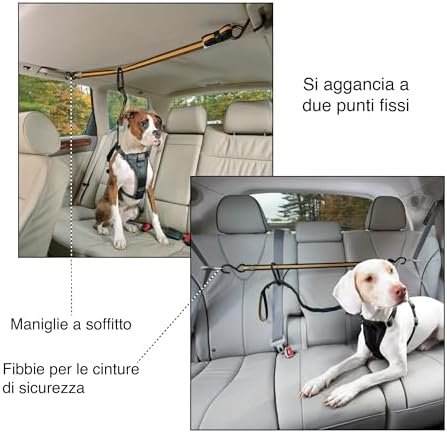 Si aggancia a due punti fissi

Maniglie a soffitto

Fibbie per le cinture di sicurezza