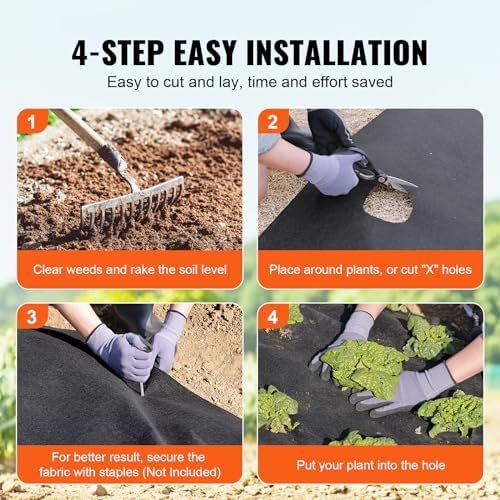 4-STEP EASY INSTALLATION

Easy to cut and lay, time and effort saved

1

Clear weeds and rake the soil level

2

Place around plants, or cut "X" holes

3

For better result, secure the fabric with staples (Not Included)

4

Put your plant into the hole