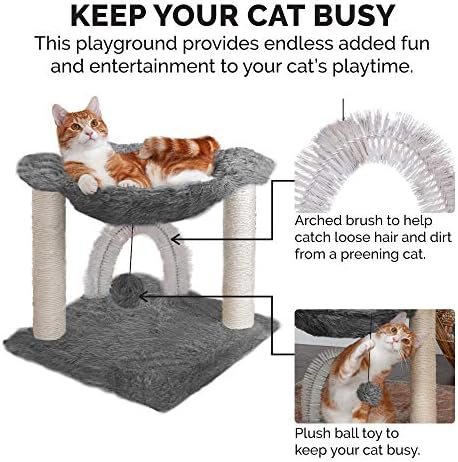 KEEP YOUR CAT BUSY

This playground provides endless added fun and entertainment to your cat's playtime.

Arched brush to help catch loose hair and dirt from a preening cat.

Plush ball toy to keep your cat busy.